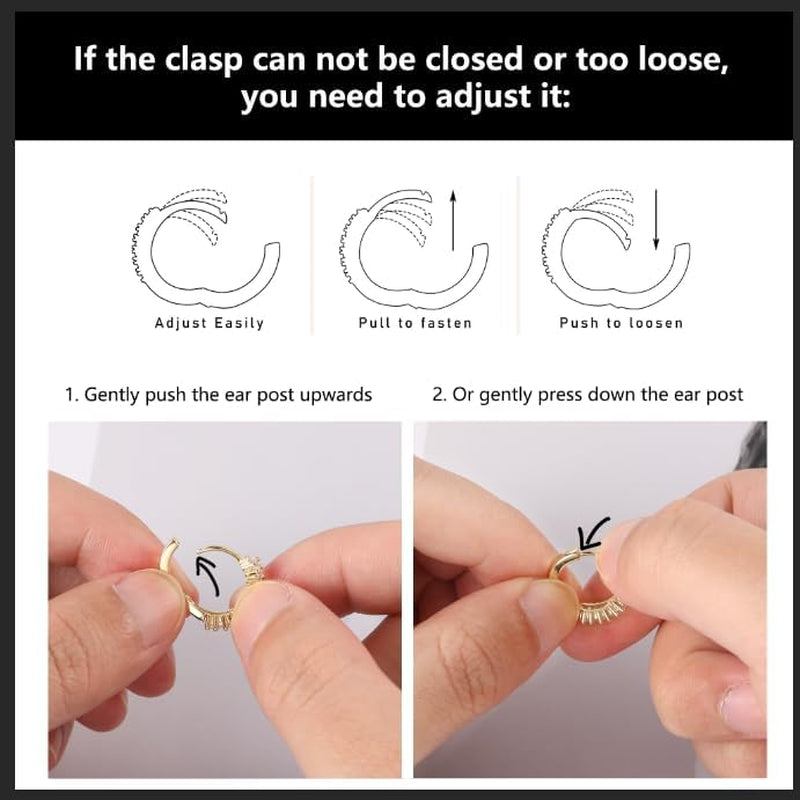 If the clasp can not be closed or too loose, you need to adjust it:

Adjust Easily

Pull to fasten

Push to loosen

1. Gently push the ear post upwards

2. Or gently press down the ear post